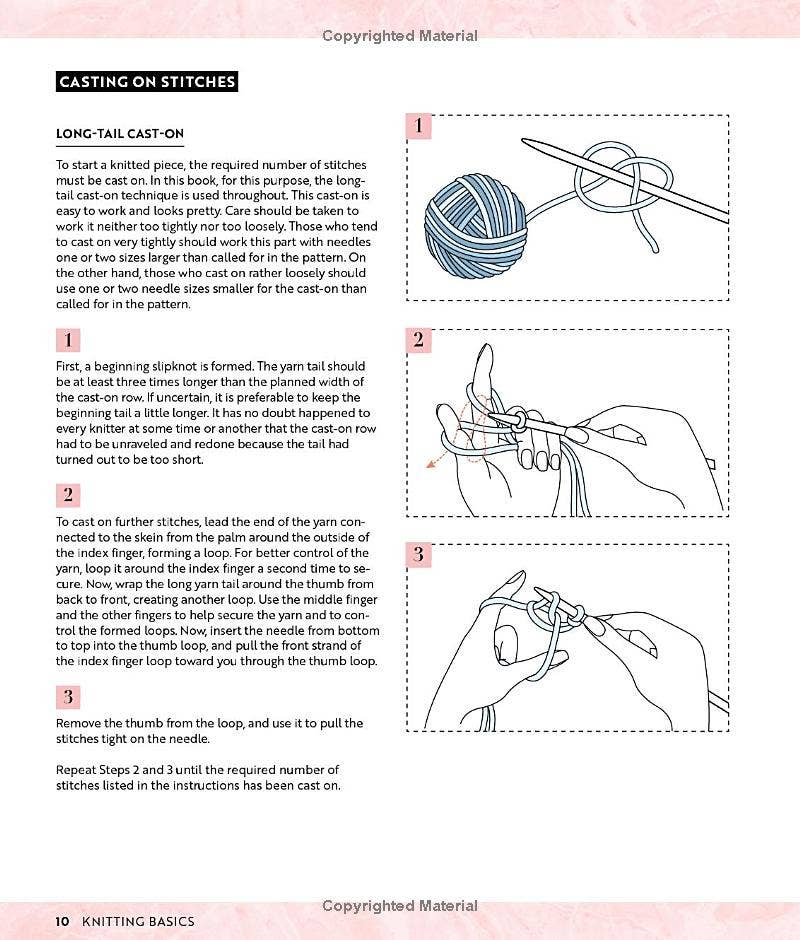 Copyrighted Material

CASTING ON STITCHES

LONG-TAIL CAST-ON

To start a knitted piece, the required number of stitches must be cast on. In this book, for this purpose, the long-tail cast-on technique is used throughout. This cast-on is easy to work and looks pretty. Care should be taken to work it neither too tightly nor too loosely. Those who tend to cast on very tightly should work this part with needles one or two sizes larger than called for in the pattern. On the other hand, those who cast on rather loosely should use one or two needle sizes smaller for the cast-on than called for in the pattern.

1

First, a beginning slipknot is formed. The yarn tail should be at least three times longer than the planned width of the cast-on row. If uncertain, it is preferable to keep the beginning tail a little longer. It has no doubt happened to every knitter at some time or another that the cast-on row had to be unraveled and redone because the tail had turned out to be too short.

2

To cast on further stitches, lead the end of the yarn connected to the skein from the palm around the outside of the index finger, forming a loop. For better control of the yarn, loop it around the index finger a second time to secure. Now, wrap the long yarn tail around the thumb from back to front, creating another loop. Use the middle finger and the other fingers to help secure the yarn and to control the formed loops. Now, insert the needle from bottom to top into the thumb loop, and pull the front strand of the index finger loop toward you through the thumb loop.

3

Remove the thumb from the loop, and use it to pull the stitches tight on the needle.

Repeat Steps 2 and 3 until the required number of stitches listed in the instructions has been cast on.

1

2

3

Copyrighted Material

10 KNITTING BASICS