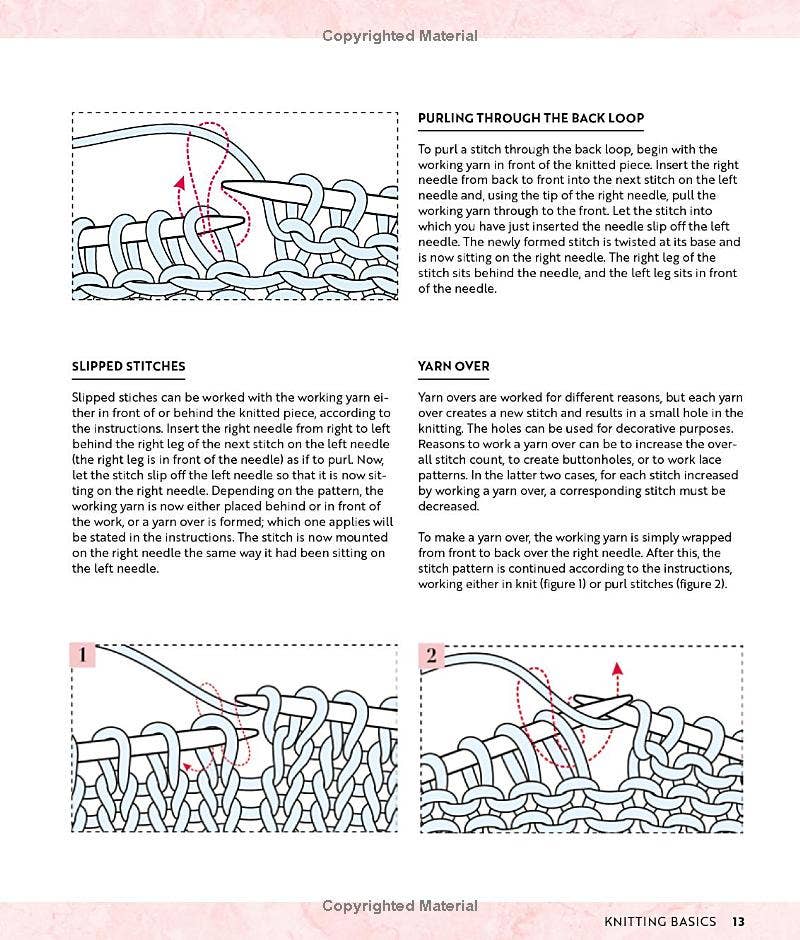 Copyrighted Material

PURLING THROUGH THE BACK LOOP

To purl a stitch through the back loop, begin with the working yarn in front of the knitted piece. Insert the right needle from back to front into the next stitch on the left needle and, using the tip of the right needle, pull the working yarn through to the front. Let the stitch into which you have just inserted the needle slip off the left needle. The newly formed stitch is twisted at its base and is now sitting on the right needle. The right leg of the stitch sits behind the needle, and the left leg sits in front of the needle.

SLIPPED STITCHES

Slipped stiches can be worked with the working yarn either in front of or behind the knitted piece, according to the instructions. Insert the right needle from right to left behind the right leg of the next stitch on the left needle (the right leg is in front of the needle) as if to purl. Now, let the stitch slip off the left needle so that it is now sitting on the right needle. Depending on the pattern, the working yarn is now either placed behind or in front of the work, or a yarn over is formed; which one applies will be stated in the instructions. The stitch is now mounted on the right needle the same way it had been sitting on the left needle.

YARN OVER

Yarn overs are worked for different reasons, but each yarn over creates a new stitch and results in a small hole in the knitting. The holes can be used for decorative purposes. Reasons to work a yarn over can be to increase the overall stitch count, to create buttonholes, or to work lace patterns. In the latter two cases, for each stitch increased by working a yarn over, a corresponding stitch must be decreased.

To make a yarn over, the working yarn is simply wrapped from front to back over the right needle. After this, the stitch pattern is continued according to the instructions, working either in knit (figure 1) or purl stitches (figure 2).

1

2

Copyrighted Material

KNITTING BASICS 13